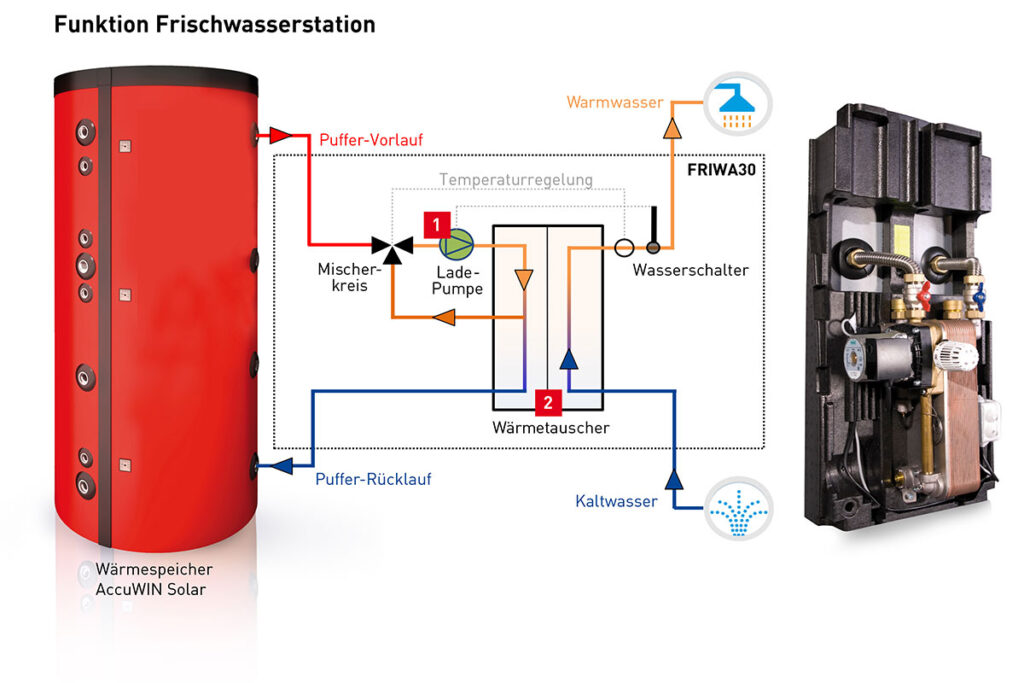 Funktion Frischwasserstation

Warmwasser

Puffer-Vorlauf

FRIWA30

Temperaturregelung

1

Mischerkreis

Lade-Pumpe

Wasserschalter

2

Wärmetauscher

Puffer-Rücklauf

Kaltwasser

Wärmespeicher AccuWIN Solar