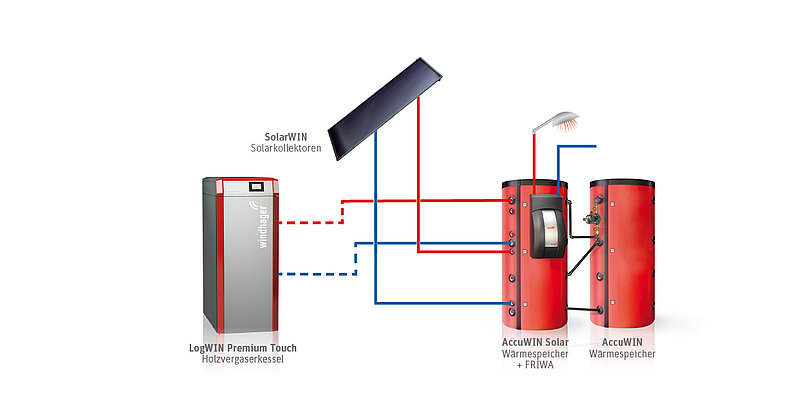 SolarWIN
Solarkollektoren

windhager

LogWIN Premium Touch
Holzvergaserkessel

AccuWIN Solar
Wärmespeicher
+ FRIWA

AccuWIN
Wärmespeicher